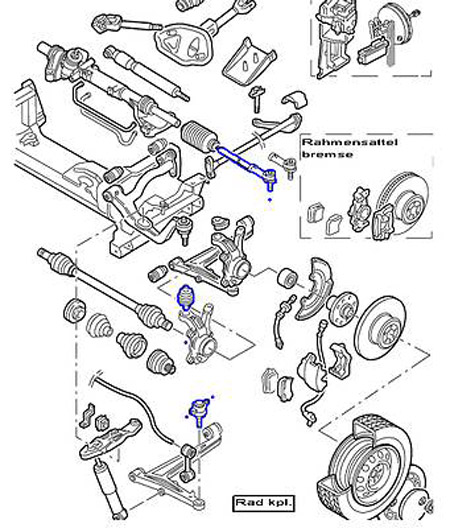 Rahmensattel bremse

Rad kpl.